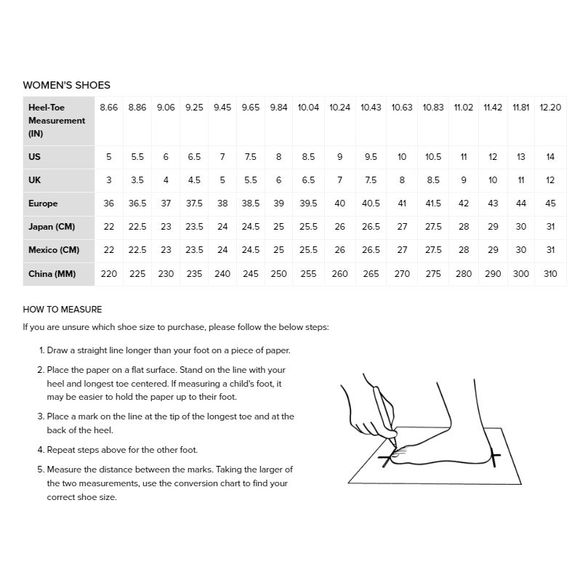 WOMEN'S SHOES

| Heel-Toe Measurement (IN) | 8.66 | 8.86 | 9.06 | 9.25 | 9.45 | 9.65 | 9.84 | 10.04 | 10.24 | 10.43 | 10.63 | 10.83 | 11.02 | 11.42 | 11.81 | 12.20 |
|---|---|---|---|---|---|---|---|---|---|---|---|---|---|---|---|---|
| US | 5 | 5.5 | 6 | 6.5 | 7 | 7.5 | 8 | 8.5 | 9 | 9.5 | 10 | 10.5 | 11 | 12 | 13 | 14 |
| UK | 3 | 3.5 | 4 | 4.5 | 5 | 5.5 | 6 | 6.5 | 7 | 7.5 | 8 | 8.5 | 9 | 10 | 11 | 12 |
| Europe | 36 | 36.5 | 37 | 37.5 | 38 | 38.5 | 39 | 39.5 | 40 | 40.5 | 41 | 41.5 | 42 | 43 | 44 | 45 |
| Japan (CM) | 22 | 22.5 | 23 | 23.5 | 24 | 24.5 | 25 | 25.5 | 26 | 26.5 | 27 | 27.5 | 28 | 29 | 30 | 31 |
| Mexico (CM) | 22 | 22.5 | 23 | 23.5 | 24 | 24.5 | 25 | 25.5 | 26 | 26.5 | 27 | 27.5 | 28 | 29 | 30 | 31 |
| China (MM) | 220 | 225 | 230 | 235 | 240 | 245 | 250 | 255 | 260 | 265 | 270 | 275 | 280 | 290 | 300 | 310 |

HOW TO MEASURE
If you are unsure which shoe size to purchase, please follow the below steps:

1. Draw a straight line longer than your foot on a piece of paper.
2. Place the paper on a flat surface. Stand on the line with your heel and longest toe centered. If measuring a child's foot, it may be easier to hold the paper up to their foot.
3. Place a mark on the line at the tip of the longest toe and at the back of the heel.
4. Repeat steps above for the other foot.
5. Measure the distance between the marks. Taking the larger of the two measurements, use the conversion chart to find your correct shoe size.